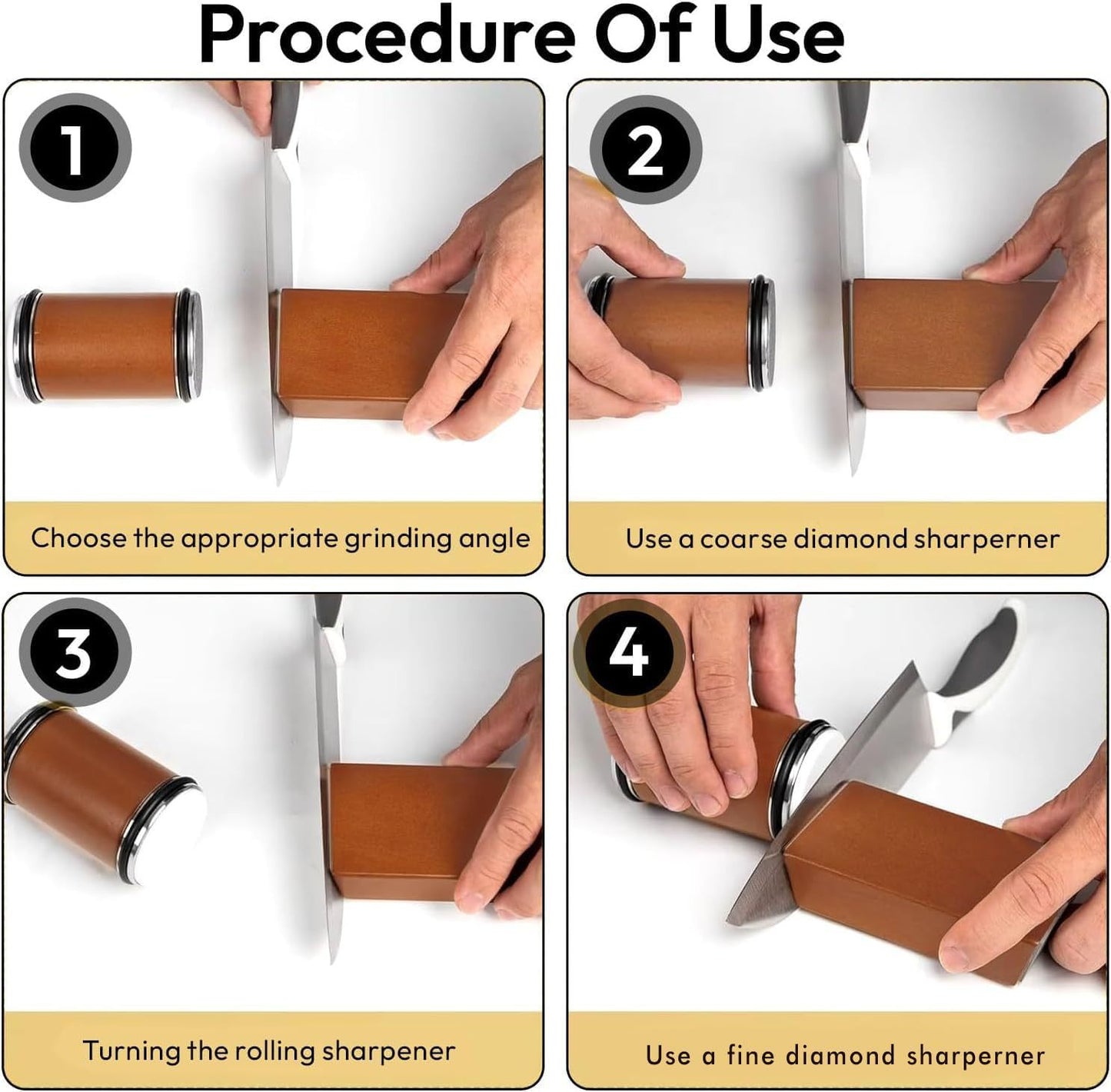 Procedure Of Use

1

Choose the appropriate grinding angle

2

Use a coarse diamond sharperner

3

Turning the rolling sharpener

4

Use a fine diamond sharperner