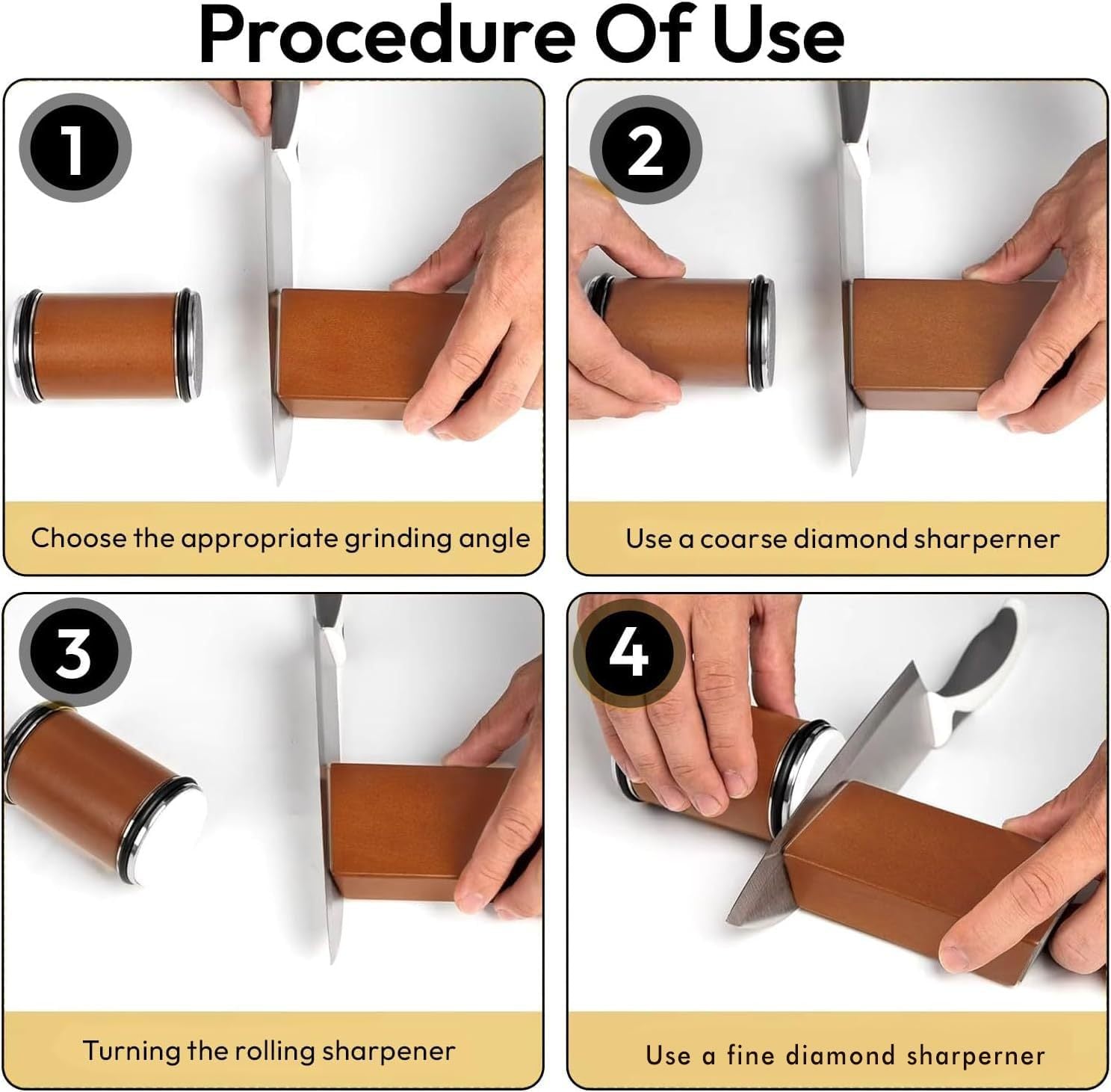 Procedure Of Use

1

Choose the appropriate grinding angle

2

Use a coarse diamond sharperner

3

Turning the rolling sharpener

4

Use a fine diamond sharperner