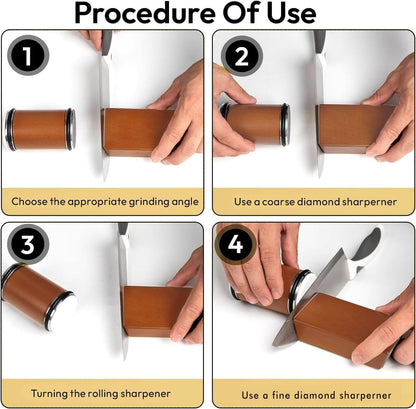 Procedure Of Use

1

Choose the appropriate grinding angle

2

Use a coarse diamond sharperner

3

Turning the rolling sharpener

4

Use a fine diamond sharperner